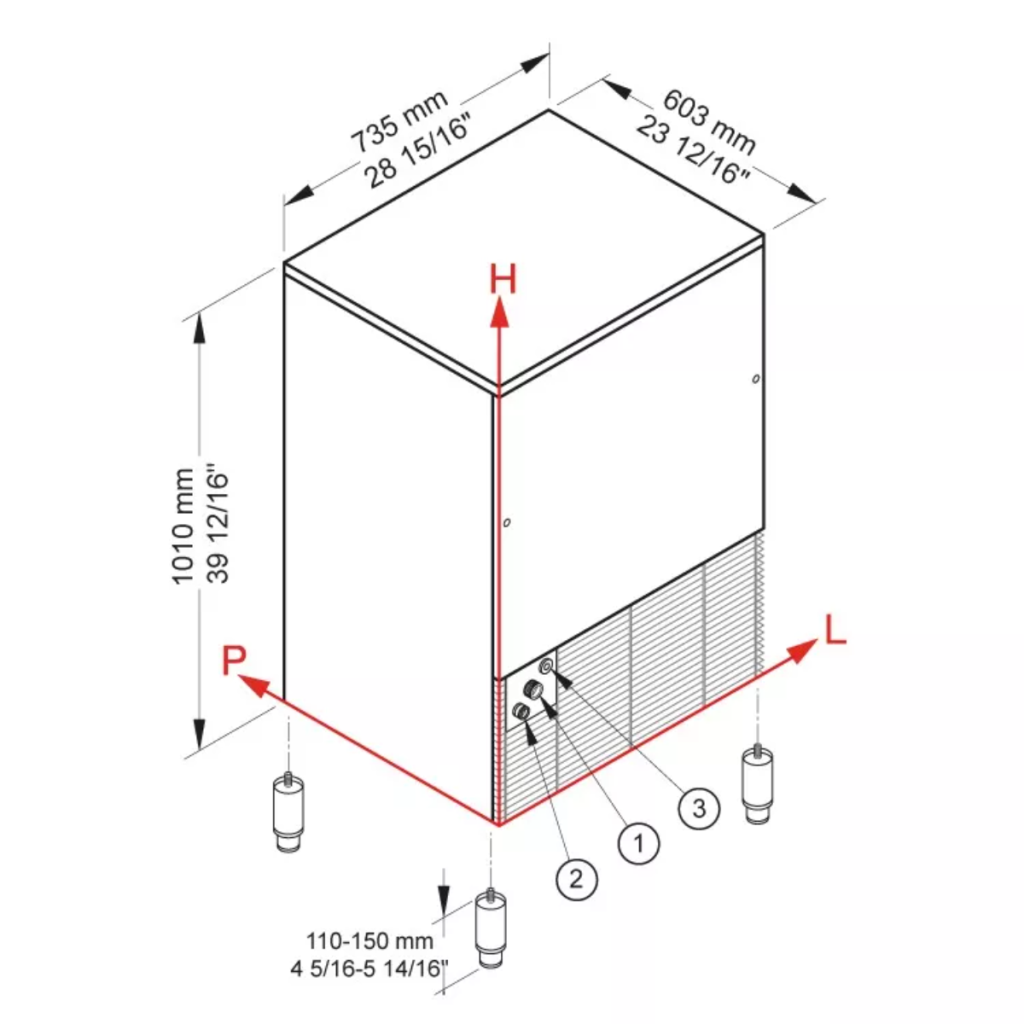 735 mm
28 15/16"

603 mm
23 12/16"

H

1010 mm
39 12/16"

P

L

3

1

2

110-150 mm
4 5/16-5 14/16"